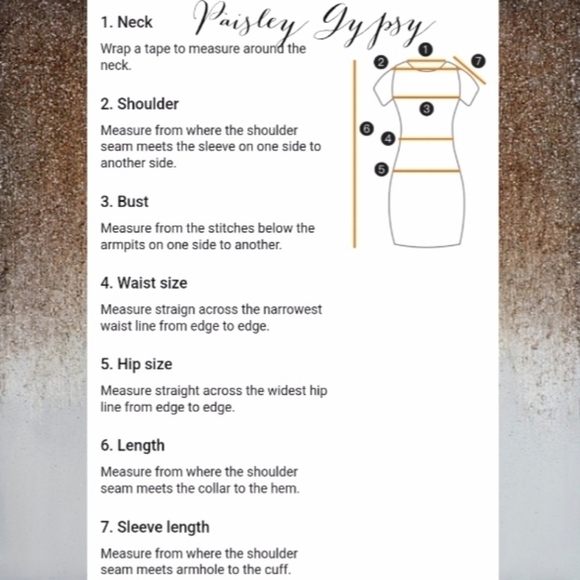 Paisley Gypsy

1. Neck

Wrap a tape to measure around the neck.

2. Shoulder

Measure from where the shoulder seam meets the sleeve on one side to another side.

3. Bust

Measure from the stitches below the armpits on one side to another.

4. Waist size

Measure straign across the narrowest waist line from edge to edge.

5. Hip size

Measure straight across the widest hip line from edge to edge.

6. Length

Measure from where the shoulder seam meets the collar to the hem.

7. Sleeve length

Measure from where the shoulder seam meets armhole to the cuff.

1
2
7
3
6
4
5